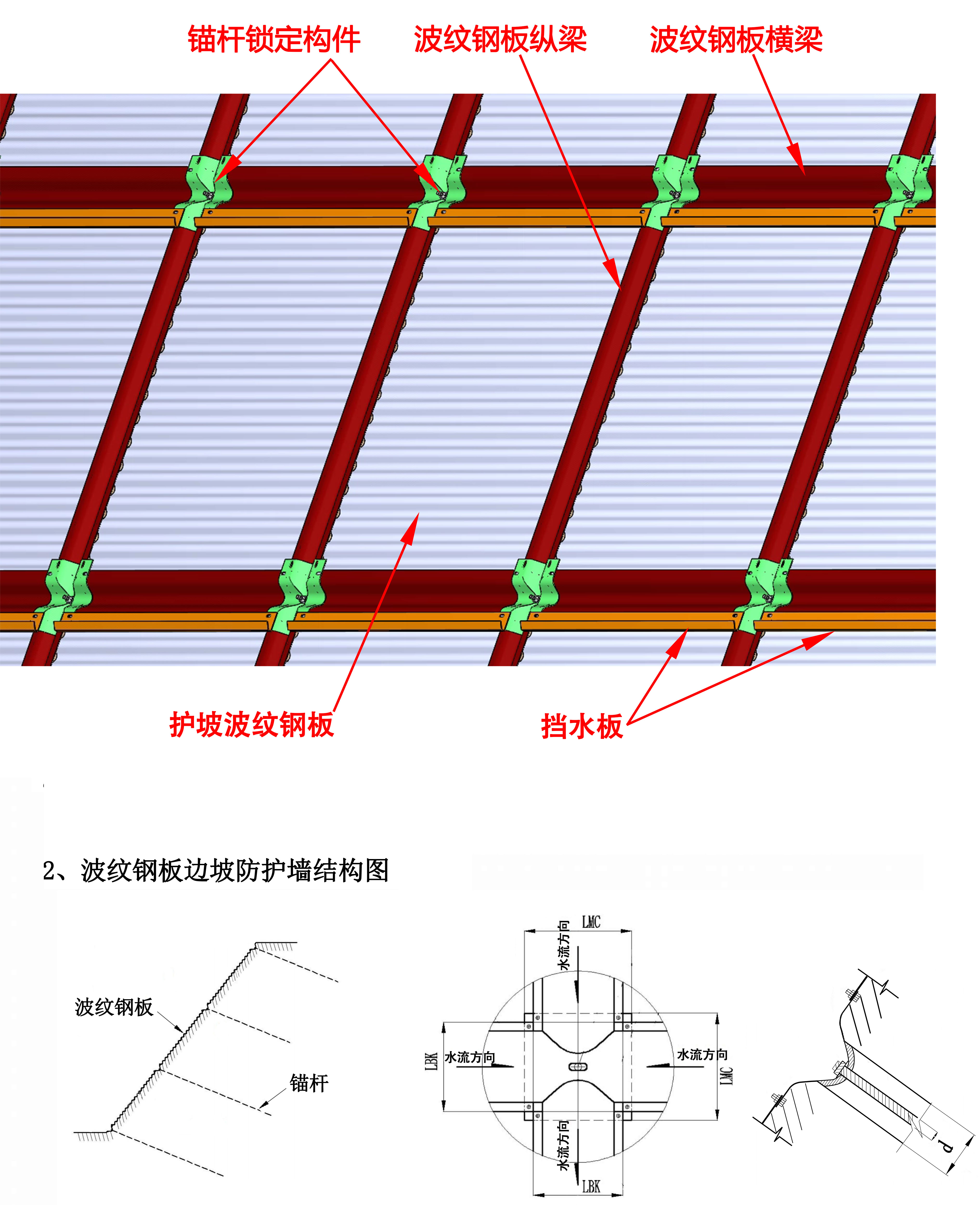 锚杆锁定构件
波纹钢板纵梁
波纹钢板横梁

护坡波纹钢板
挡水板

2、波纹钢板边坡防护墙结构图

波纹钢板
锚杆

LMC
水流方向
LBK
水流方向
水流方向
LMC
水流方向
LBK

d